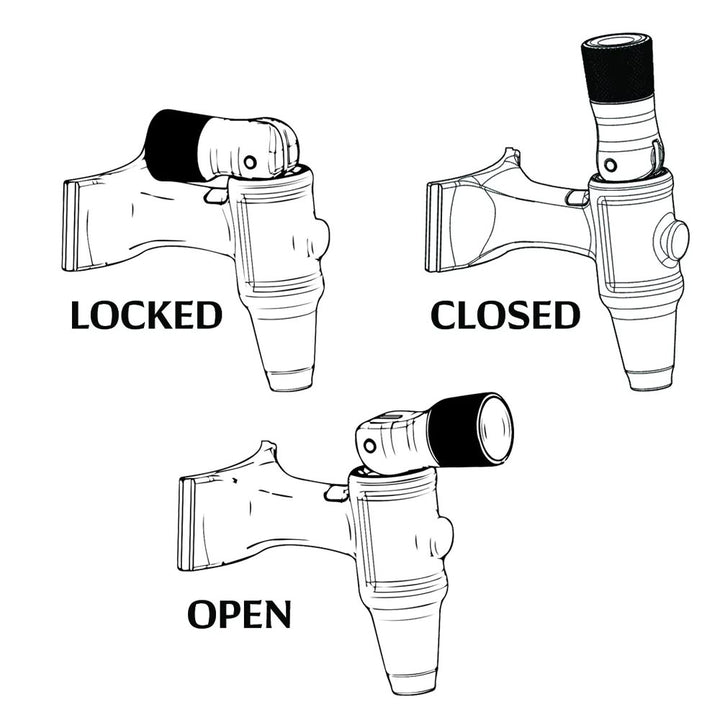 LOCKED

CLOSED

OPEN