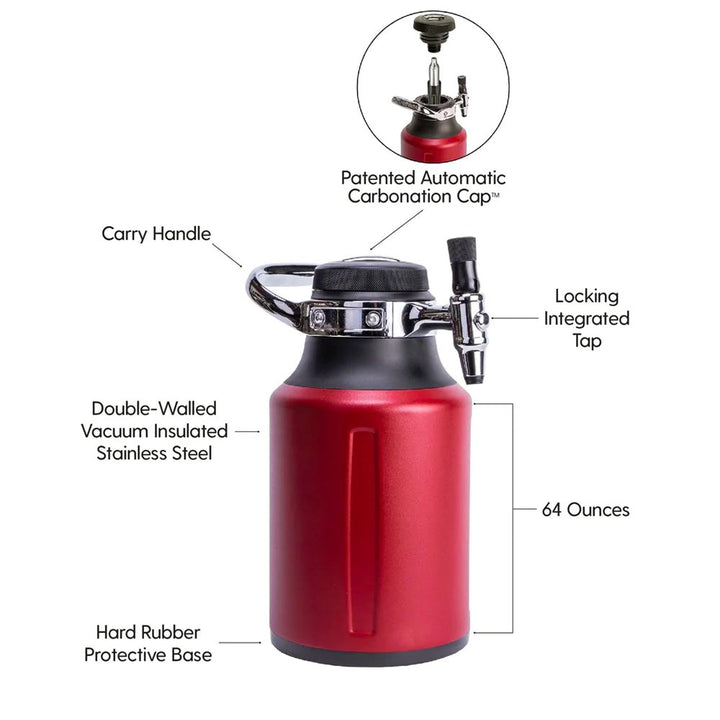 Patented Automatic Carbonation Cap™

Carry Handle

Locking Integrated Tap

Double-Walled Vacuum Insulated Stainless Steel

64 Ounces

Hard Rubber Protective Base